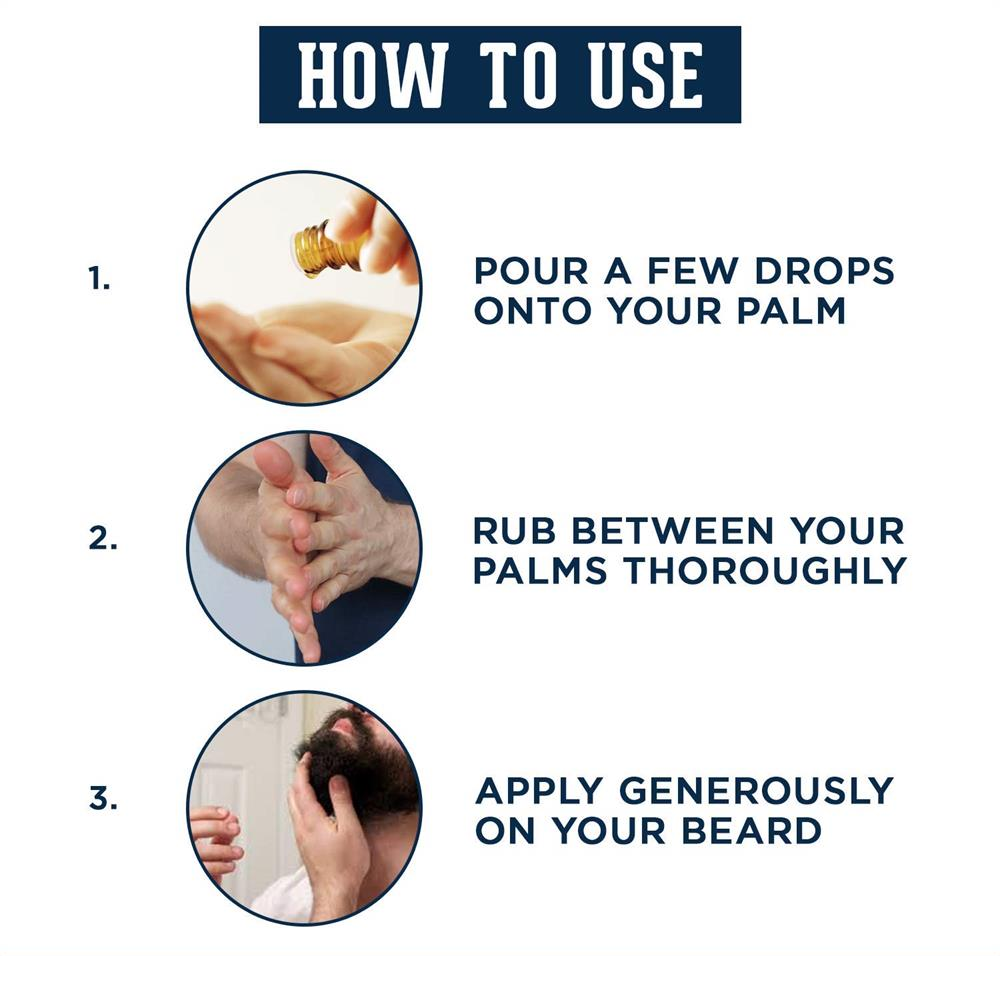 HOW TO USE

1. POUR A FEW DROPS ONTO YOUR PALM

2. RUB BETWEEN YOUR PALMS THOROUGHLY

3. APPLY GENEROUSLY ON YOUR BEARD