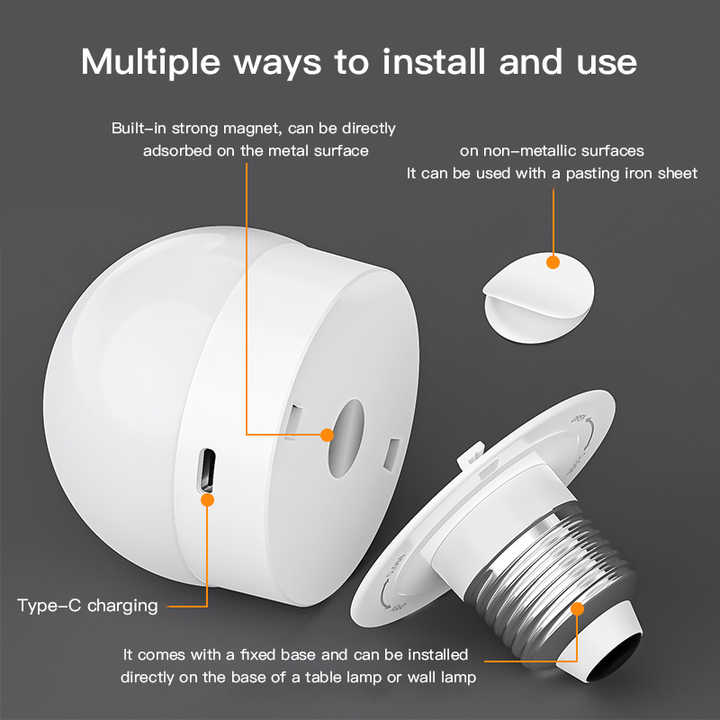 Multiple ways to install and use

Built-in strong magnet, can be directly adsorbed on the metal surface

on non-metallic surfaces
It can be used with a pasting iron sheet

Type-C charging

It comes with a fixed base and can be installed directly on the base of a table lamp or wall lamp