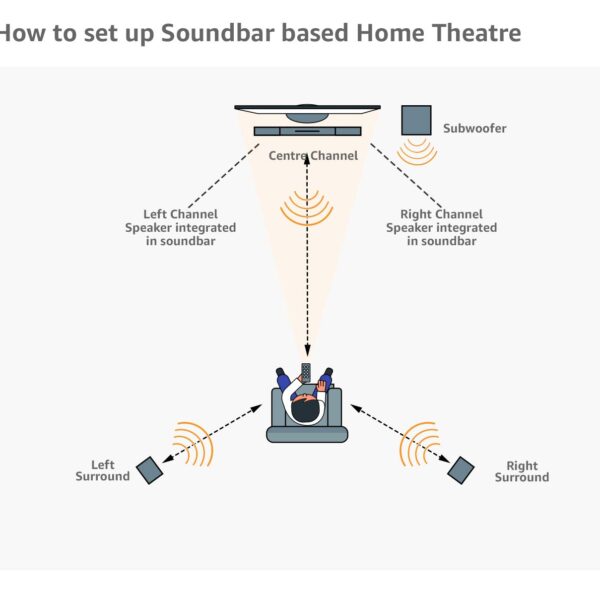 How to set up Soundbar based Home Theatre

Subwoofer

Centre Channel

Left Channel Speaker integrated in soundbar

Right Channel Speaker integrated in soundbar

Left Surround

Right Surround