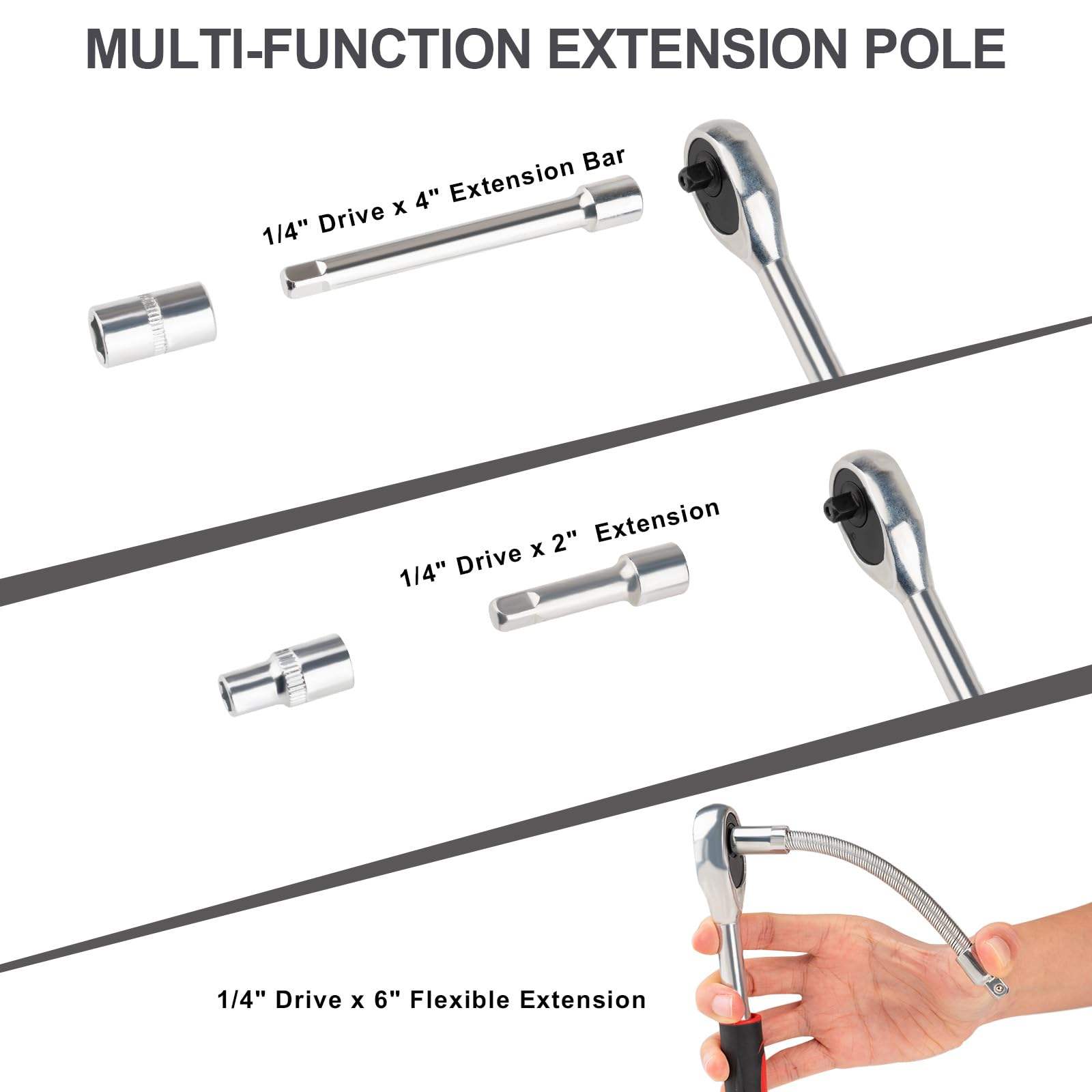 MULTI-FUNCTION EXTENSION POLE

1/4" Drive x 4" Extension Bar

1/4" Drive x 2" Extension

1/4" Drive x 6" Flexible Extension