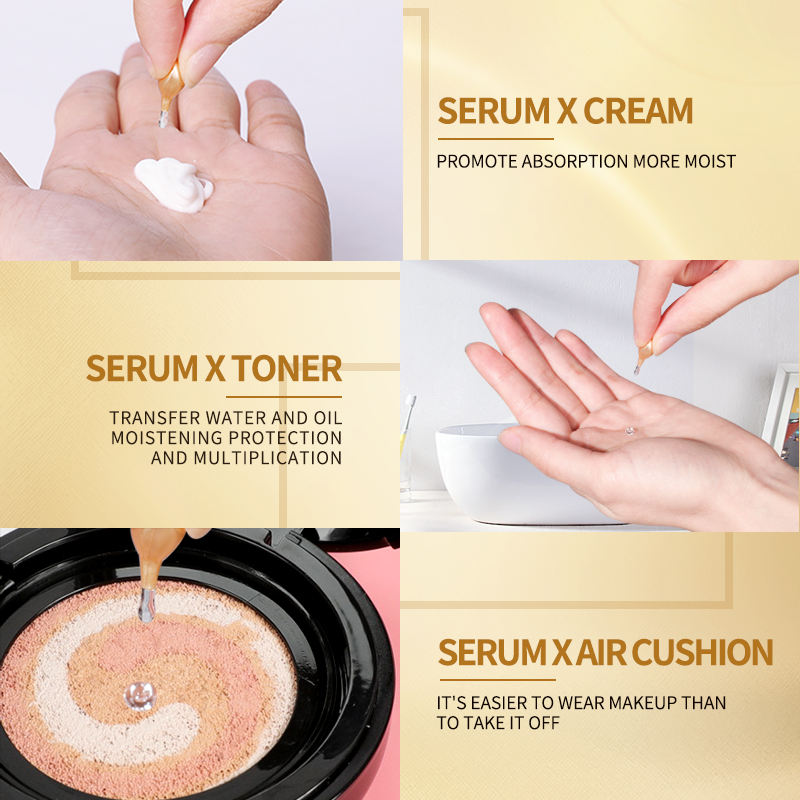 SERUM X CREAM

PROMOTE ABSORPTION MORE MOIST

SERUM X TONER

TRANSFER WATER AND OIL MOISTENING PROTECTION AND MULTIPLICATION

SERUM X AIR CUSHION

IT'S EASIER TO WEAR MAKEUP THAN TO TAKE IT OFF